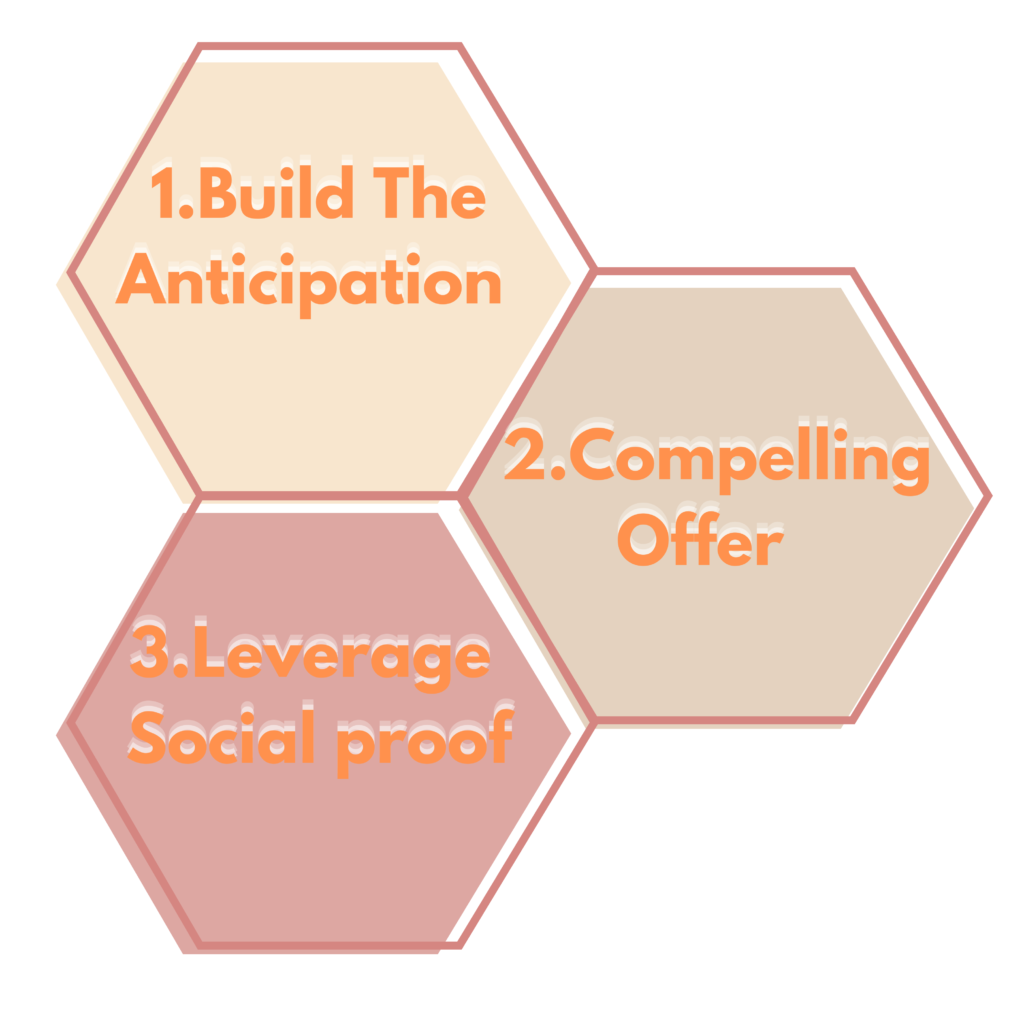 1.Build The Anticipation

2.Compelling Offer

3.Leverage Social proof